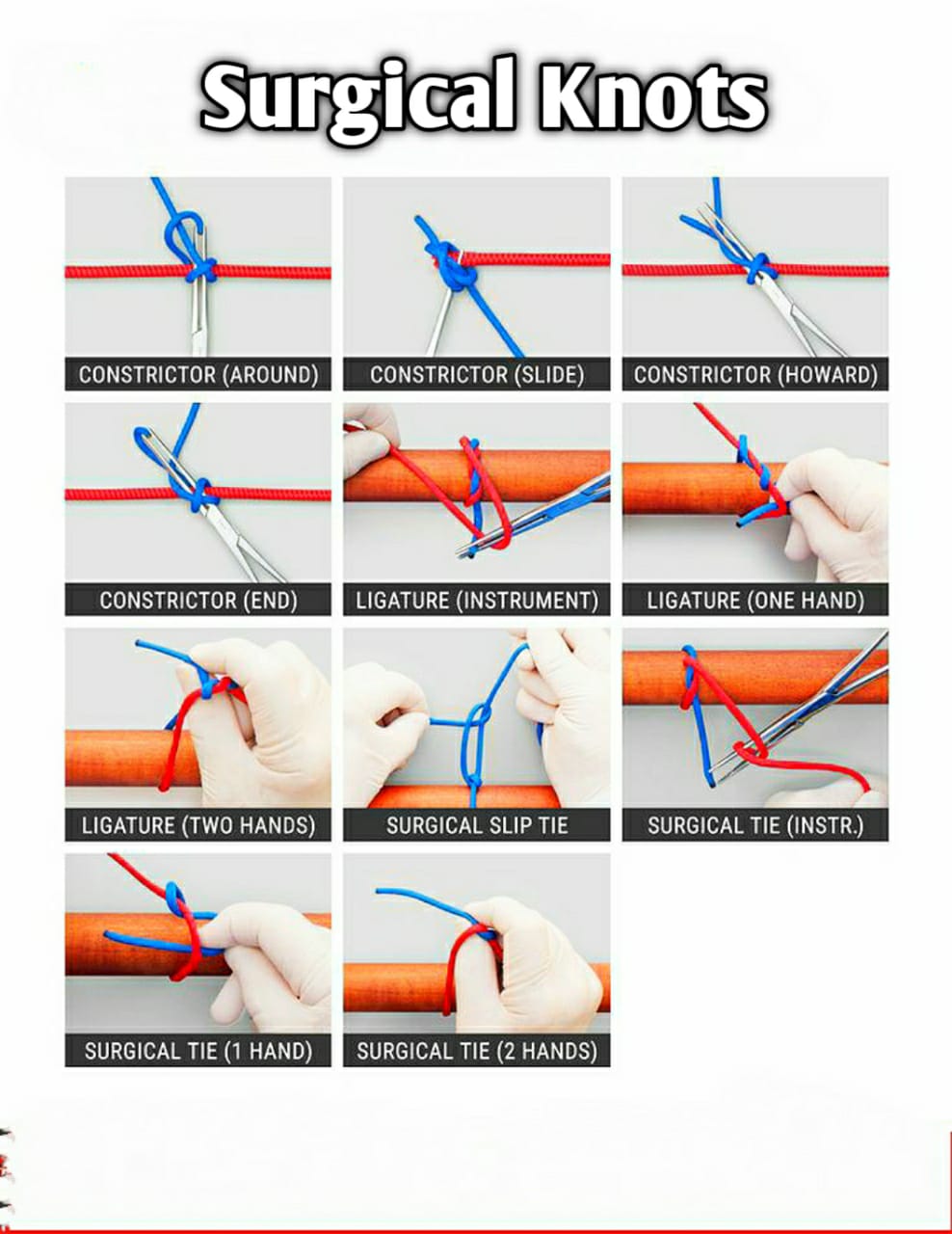 Surgical Knots

CONSTRICTOR (AROUND)

CONSTRICTOR (SLIDE)

CONSTRICTOR (HOWARD)

CONSTRICTOR (END)

LIGATURE (INSTRUMENT)

LIGATURE (ONE HAND)

LIGATURE (TWO HANDS)

SURGICAL SLIP TIE

SURGICAL TIE (INSTR.)

SURGICAL TIE (1 HAND)

SURGICAL TIE (2 HANDS)